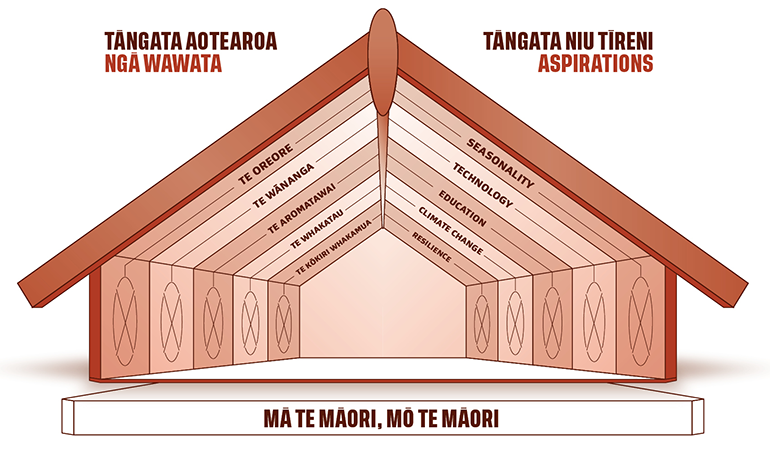 TĀNGATA AOTEAROA
NGĀ WAWATA

TĀNGATA NIU TĪRENI
ASPIRATIONS

TE OREORE
TE WĀNANGA
TE AROMATAWAI
TE WHAKATAU
TE KŌKIRI WHAKAMUA

SEASONALITY
TECHNOLOGY
EDUCATION
CLIMATE CHANGE
RESILIENCE

MĀ TE MĀORI, MŌ TE MĀORI